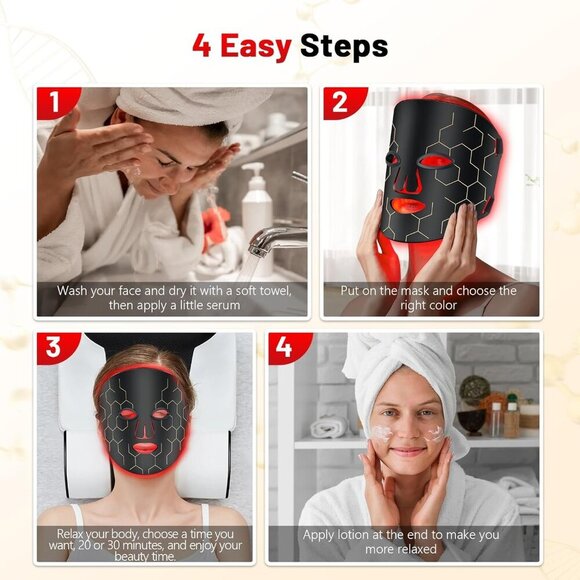 4 Easy Steps

1

Wash your face and dry it with a soft towel, then apply a little serum

2

Put on the mask and choose the right color

3

Relax your body, choose a time you want, 20 or 30 minutes, and enjoy your beauty time.

4

Apply lotion at the end to make you more relaxed